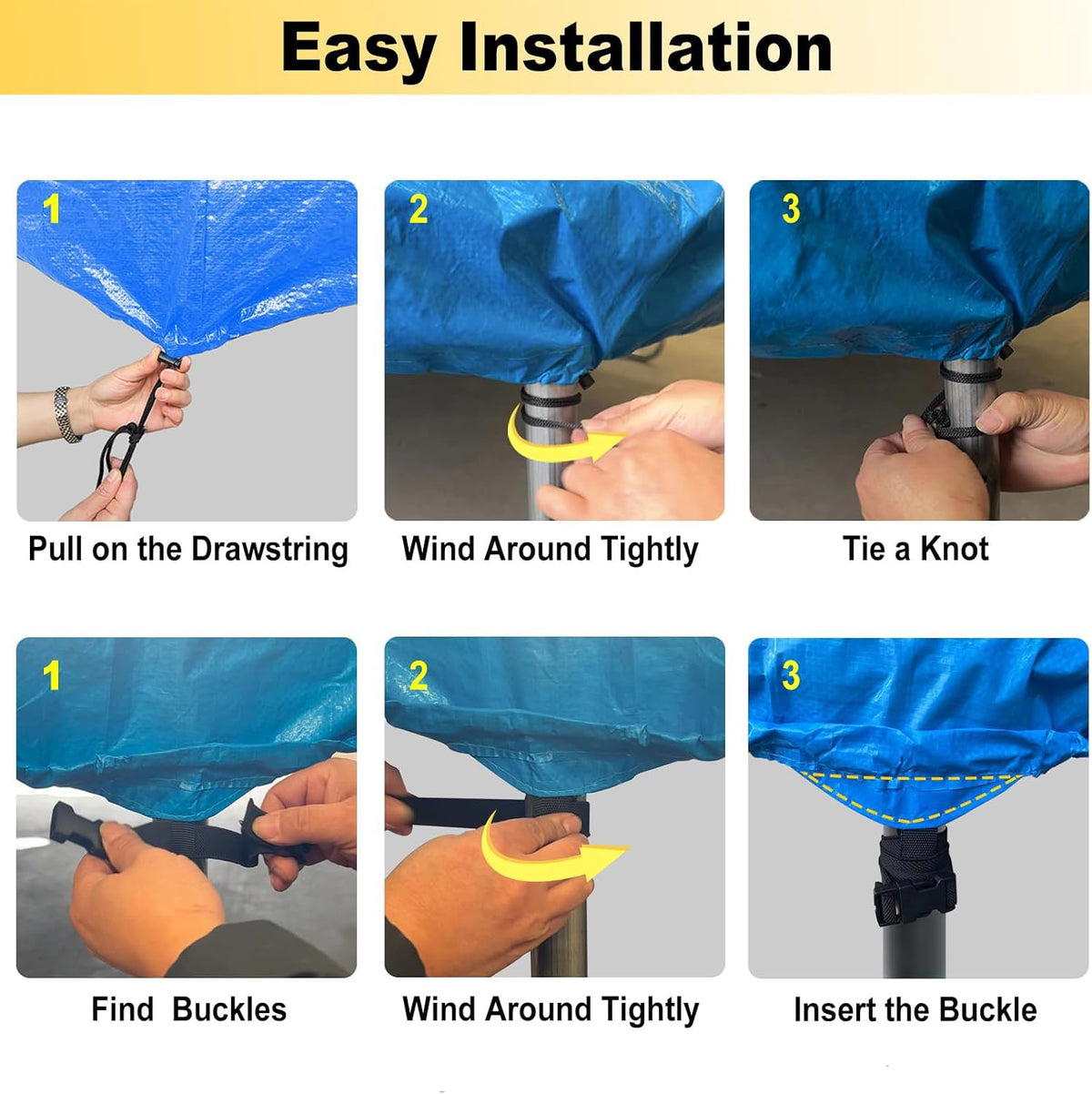 Easy Installation

1

Pull on the Drawstring

2

Wind Around Tightly

3

Tie a Knot

1

Find Buckles

2

Wind Around Tightly

3

Insert the Buckle